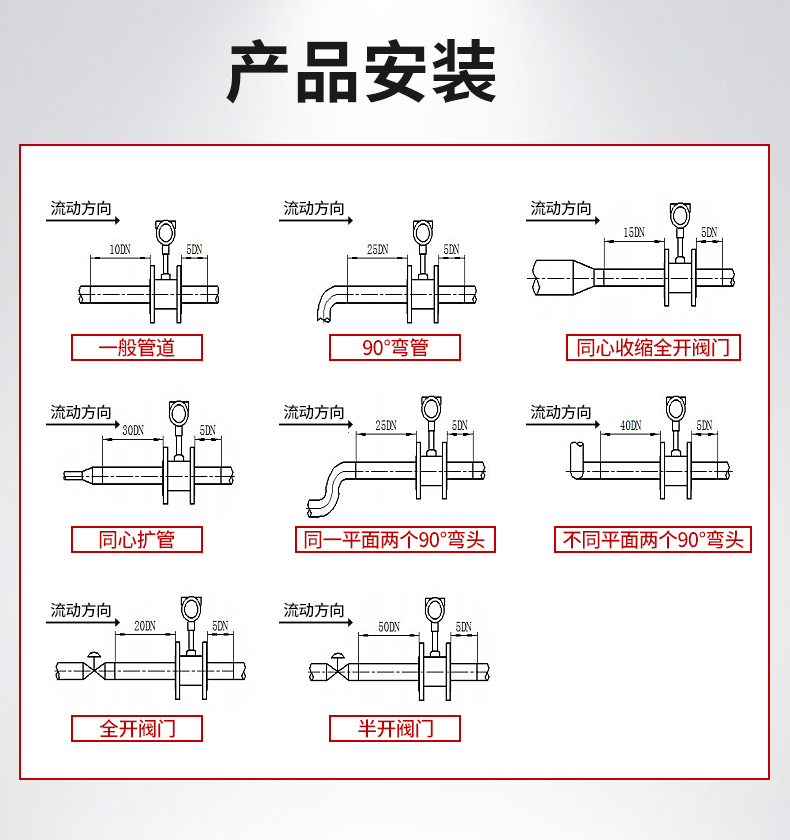 产品安装

流动方向
10DN
5DN
一般管道

流动方向
25DN
5DN
90°弯管

流动方向
15DN
5DN
同心收缩全开阀门

流动方向
30DN
5DN
同心扩管

流动方向
25DN
5DN
同一平面两个90°弯头

流动方向
40DN
5DN
不同平面两个90°弯头

流动方向
20DN
5DN
全开阀门

流动方向
50DN
5DN
半开阀门